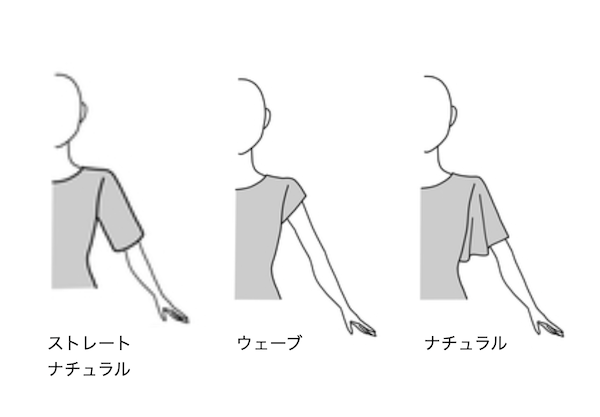 ストレート
ナチュラル

ウェーブ

ナチュラル